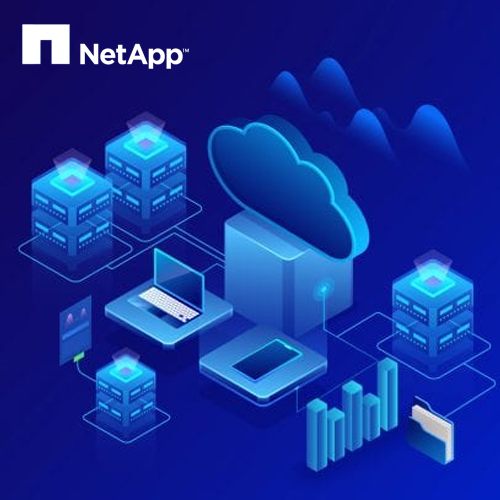 NetApp™