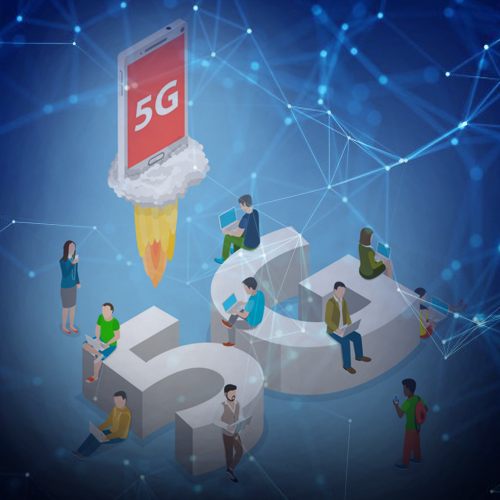 5G

5G