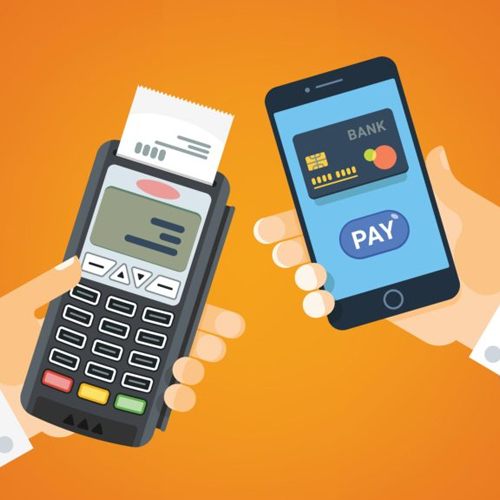 BANK

PAY