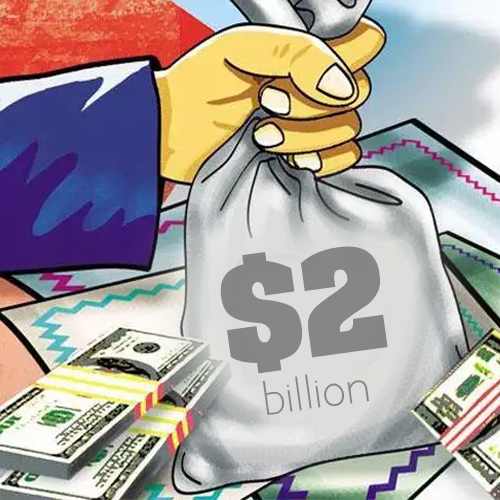 $2
billion