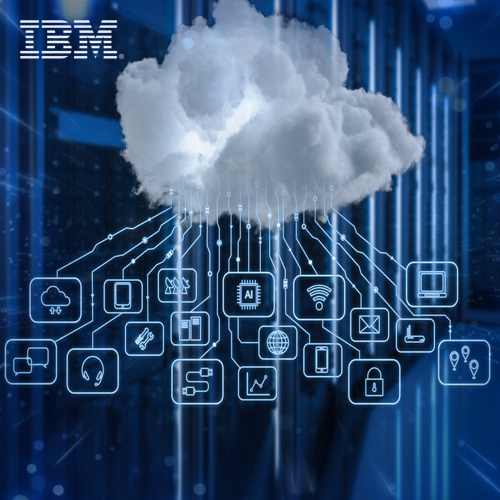 IBM

AI