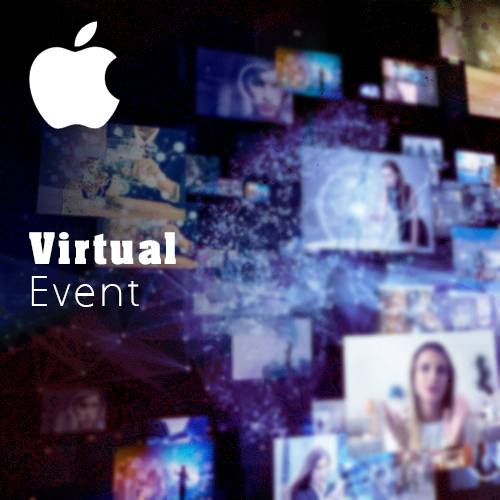 Virtual
Event