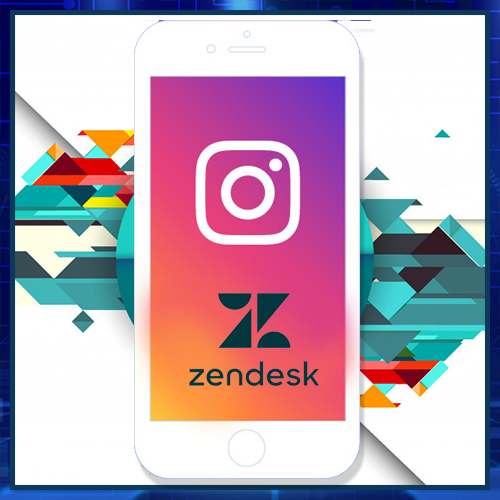 zendesk