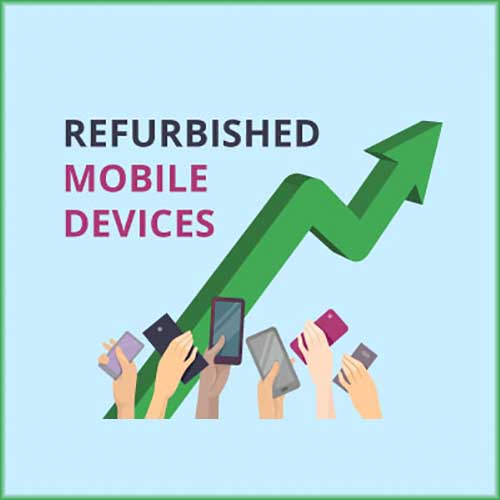 REFURBISHED
MOBILE
DEVICES