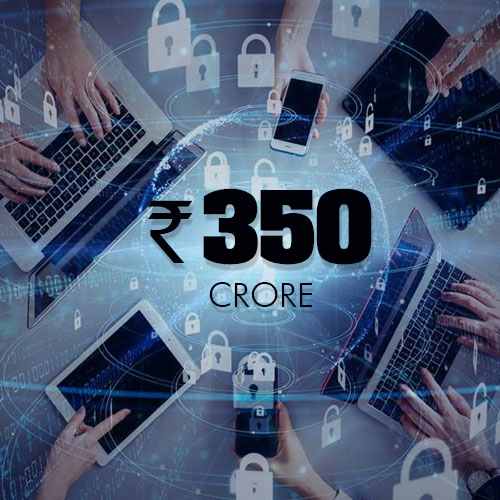 ₹ 350
CRORE