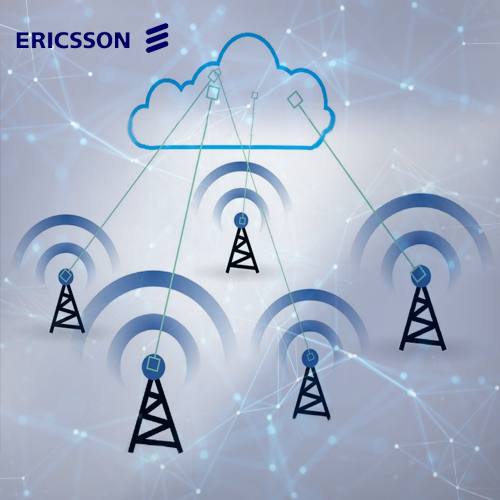 ERICSSON