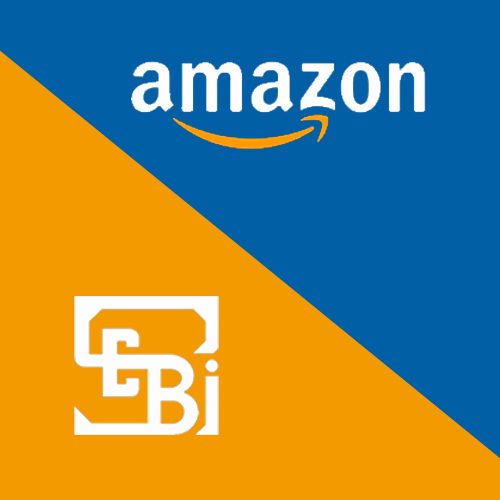 amazon

SEBI