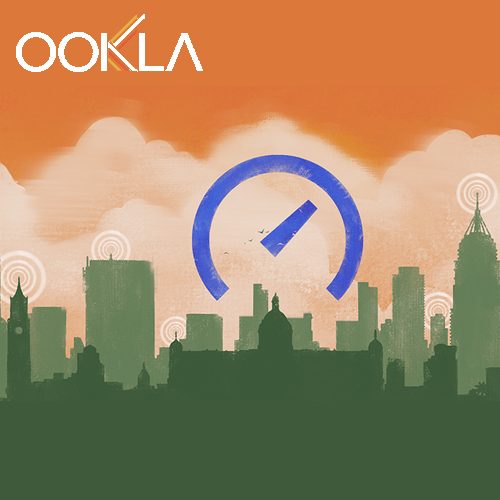 OOKLA