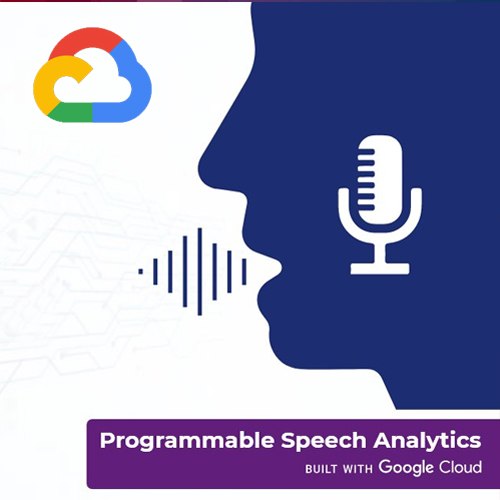 Programmable Speech Analytics
BUILT WITH Google Cloud