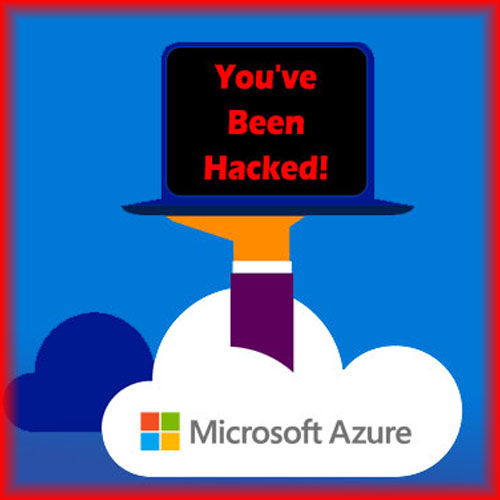 You've Been Hacked!

Microsoft Azure