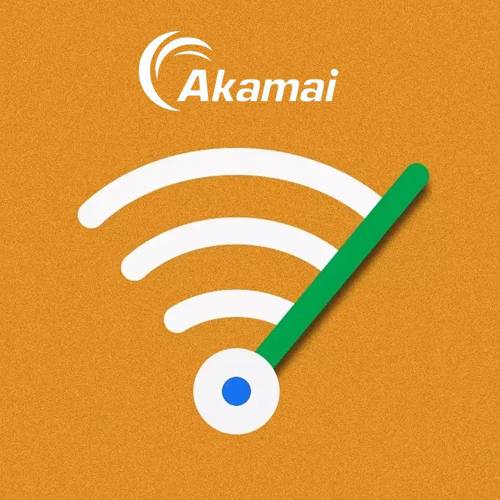 Akamai