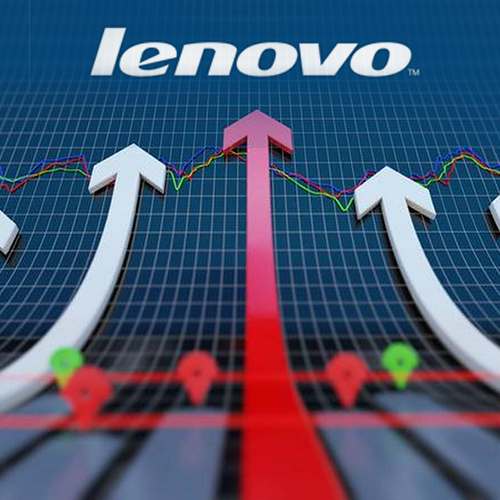 lenovo™