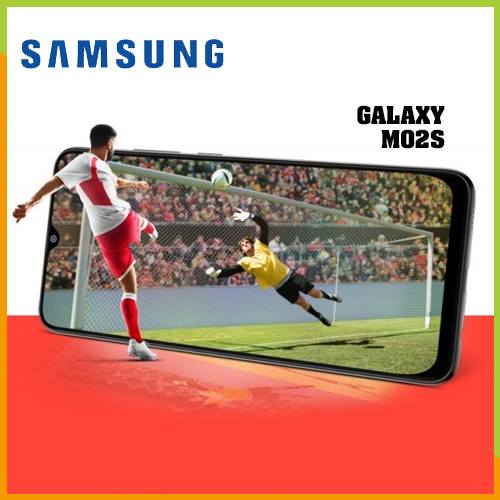 SAMSUNG

GALAXY
M02S