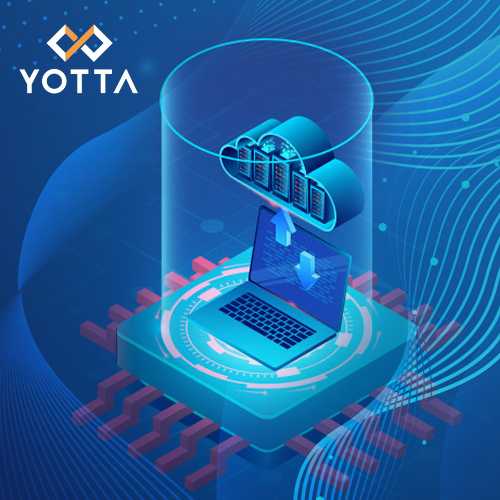 YOTTA