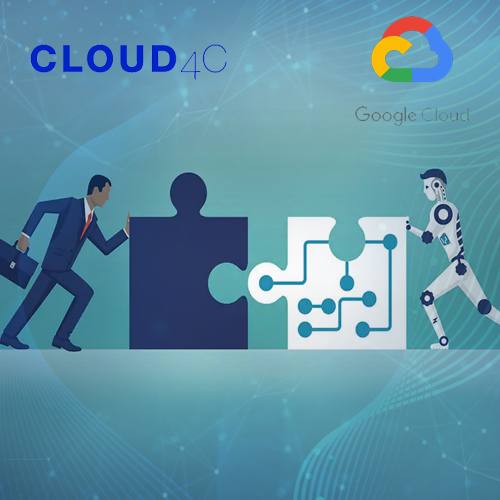 CLOUD4C

Google Cloud