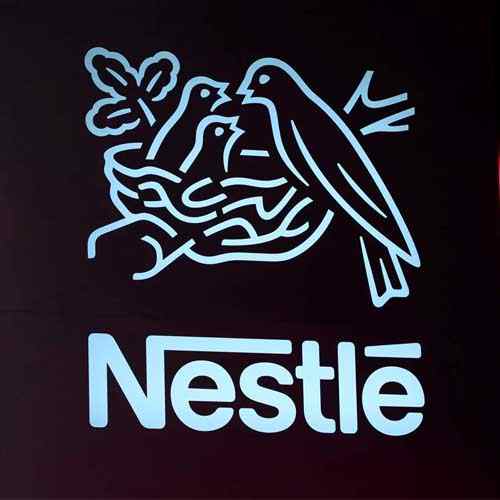 Nestlé