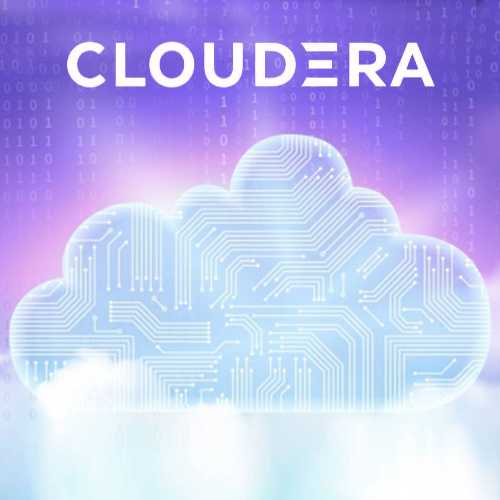 CLOUDERA