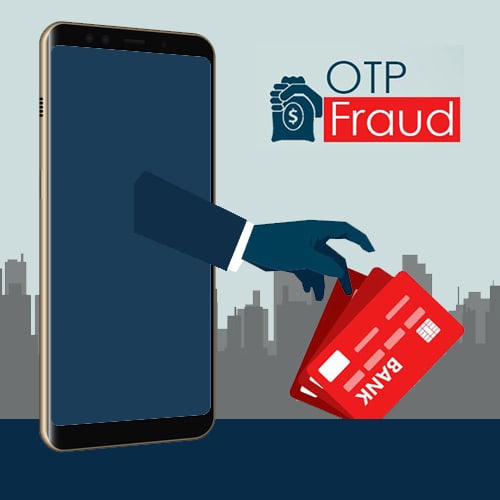 $
OTP
Fraud

BANK