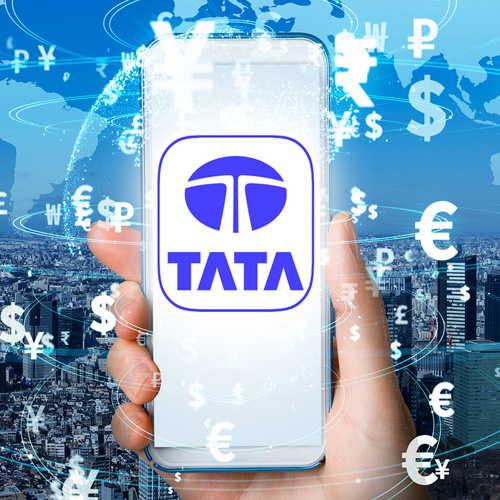 TATA