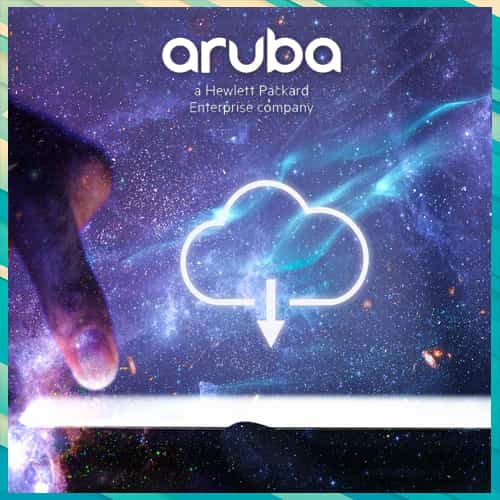 aruba

a Hewlett Packard Enterprise company