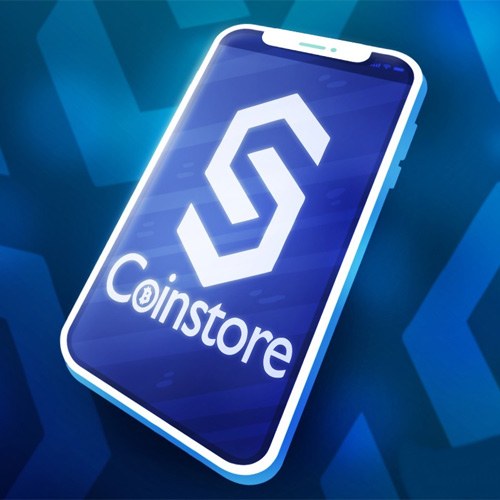 Coinstore