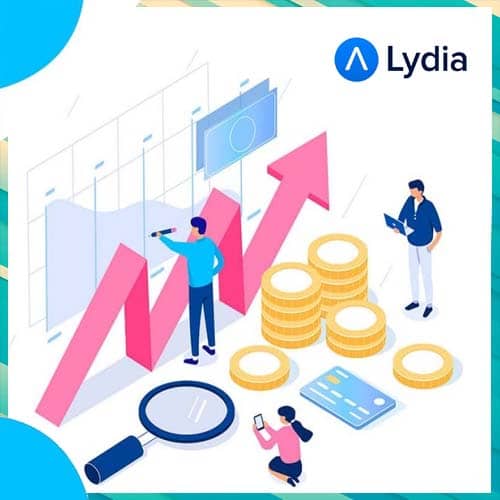 Lydia