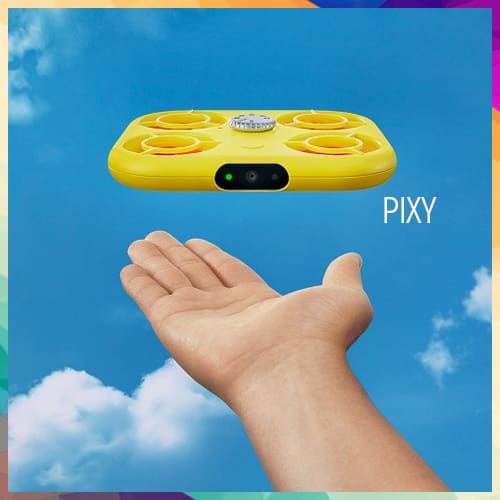 PIXY