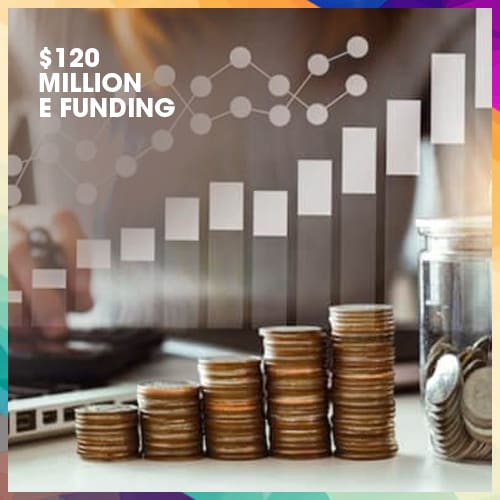 $120
MILLION
E FUNDING