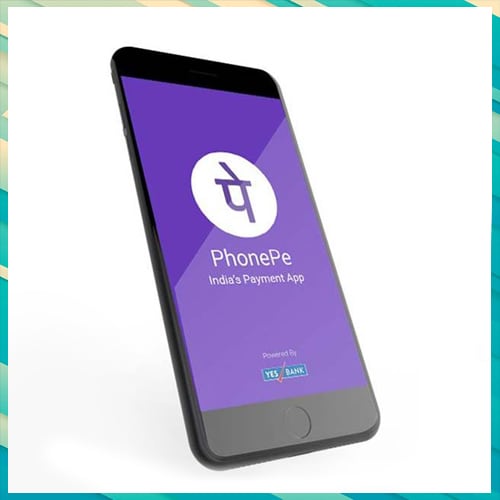 पे
PhonePe
India's Payment App

Powered By
YES BANK