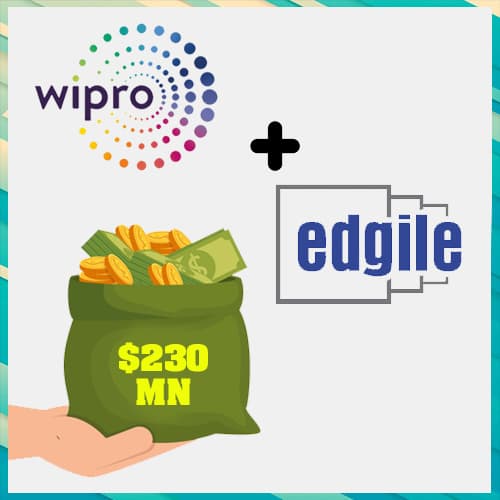 wipro

+

edgile

$230 MN