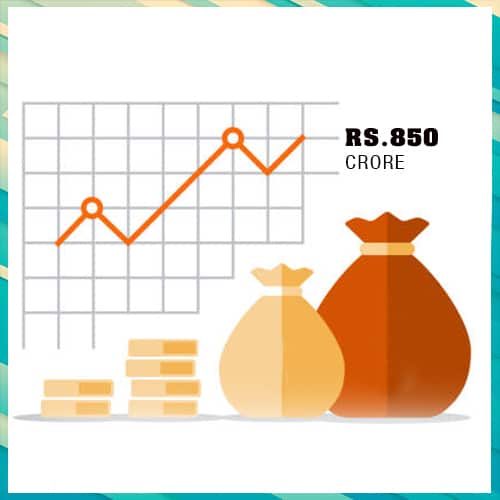 RS.850
CRORE