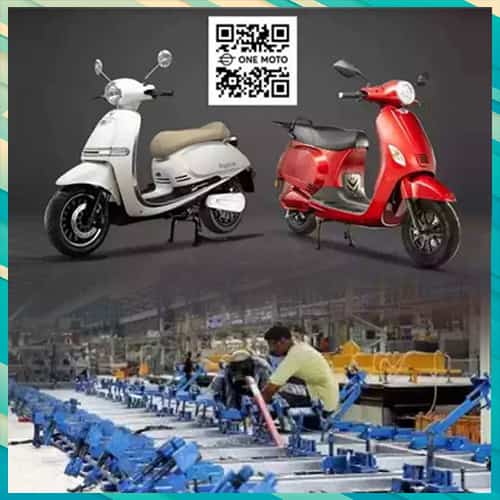 ONE MOTO