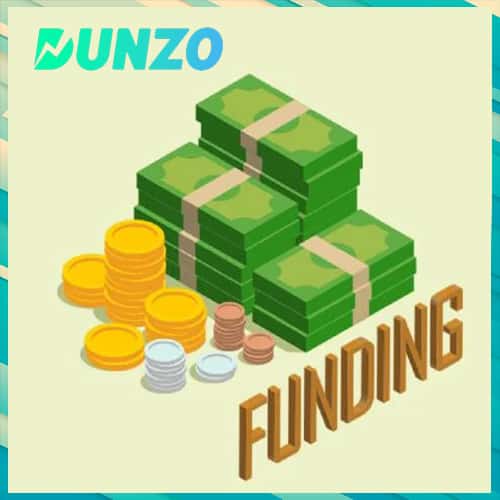 DUNZO

FUNDING