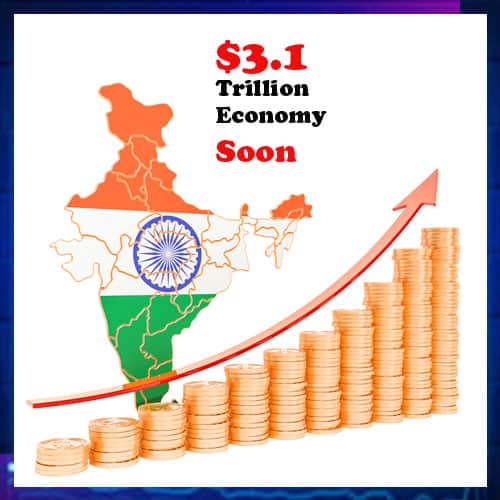 $3.1
Trillion
Economy
Soon