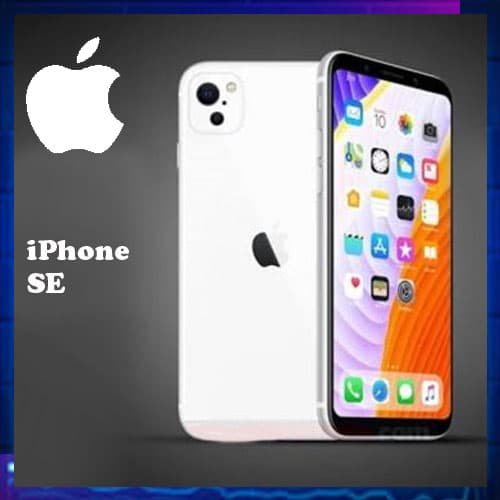 iPhone
SE

10