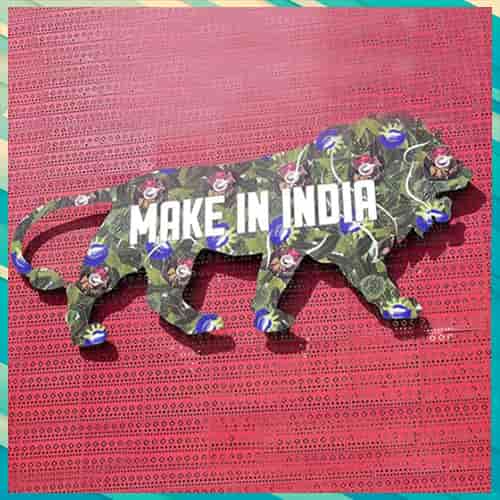 MAKE IN INDIA