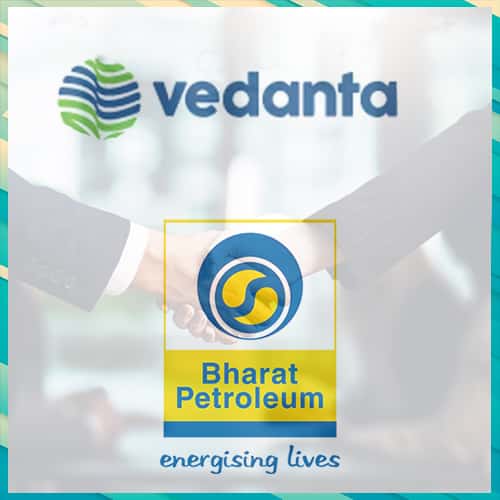 vedanta

Bharat Petroleum

energising lives