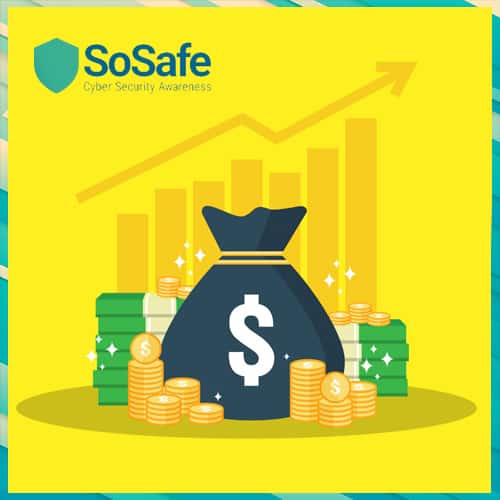 SoSafe
Cyber Security Awareness

$

$

$