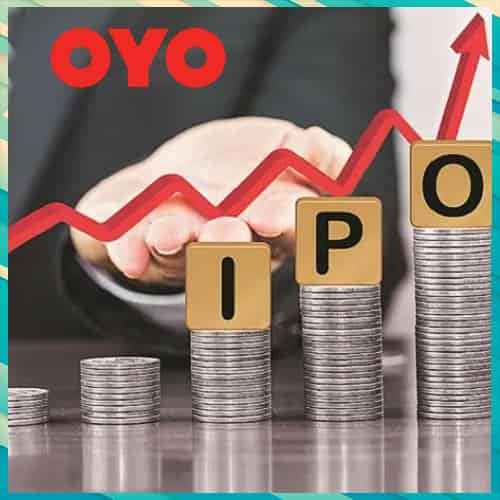 OYO

I P O