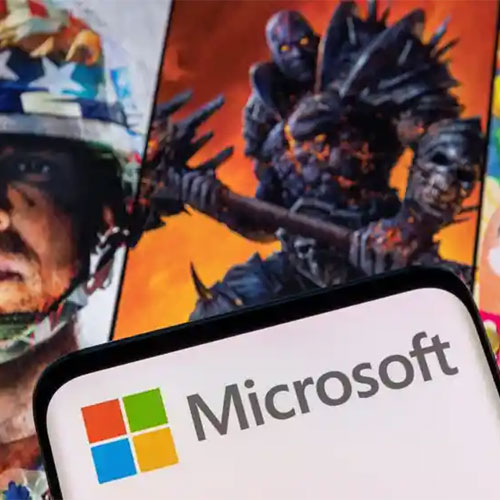 Microsoft