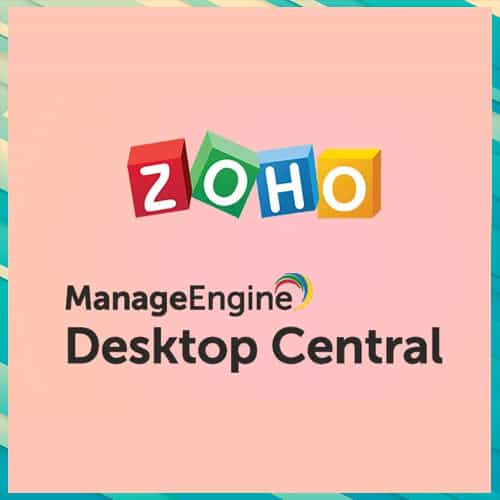 ZOHO

ManageEngine
Desktop Central