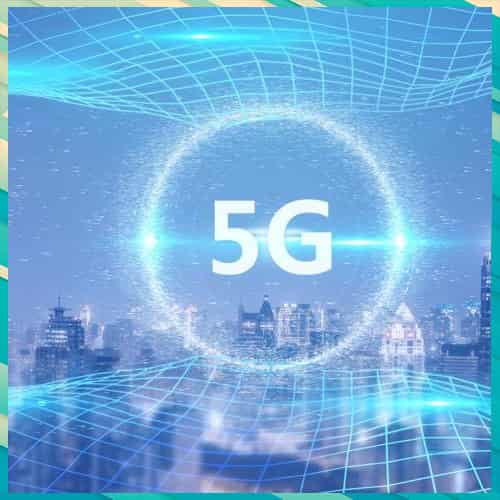 5G