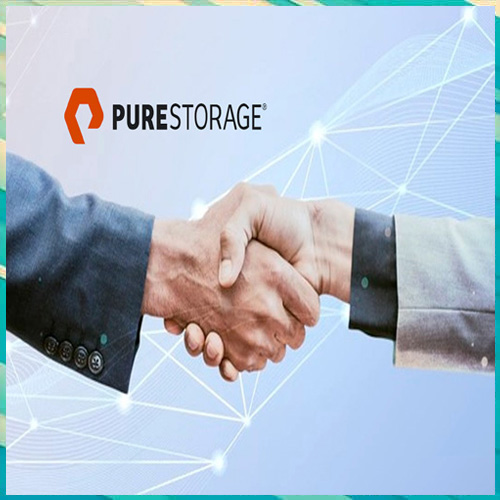 PURESTORAGE®