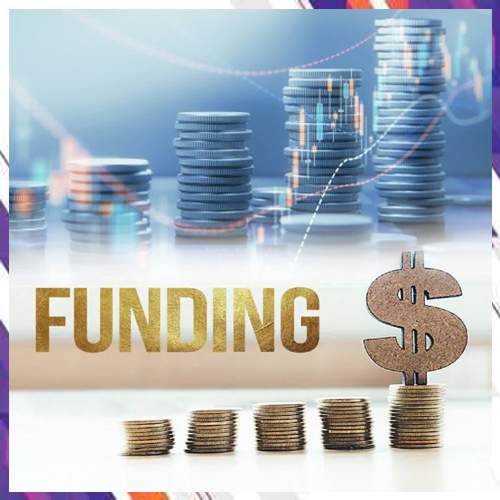 FUNDING $