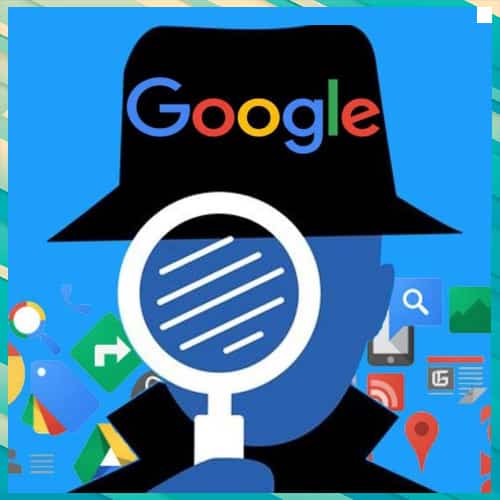 Google