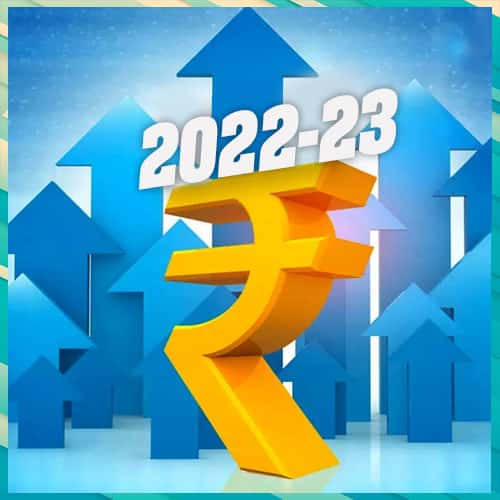 2022-23
₹