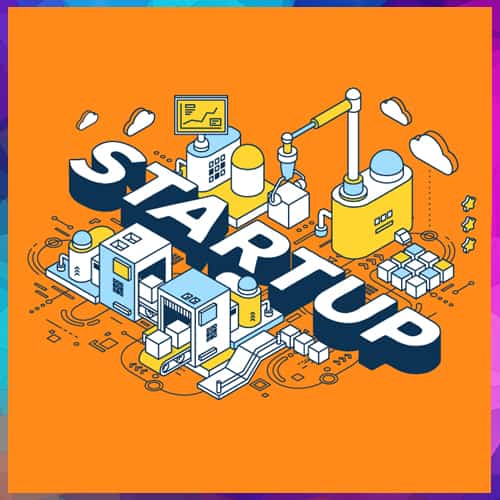 STARTUP