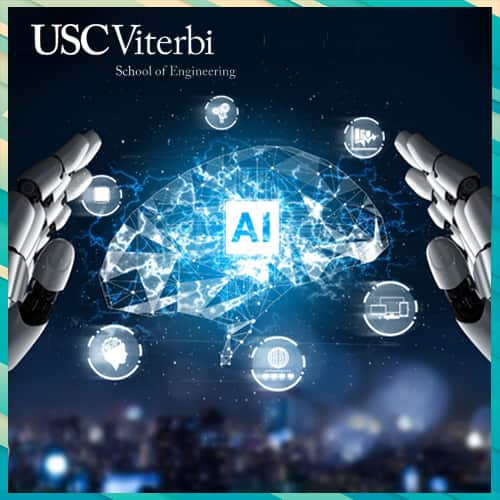 USC Viterbi
School of Engineering

AI