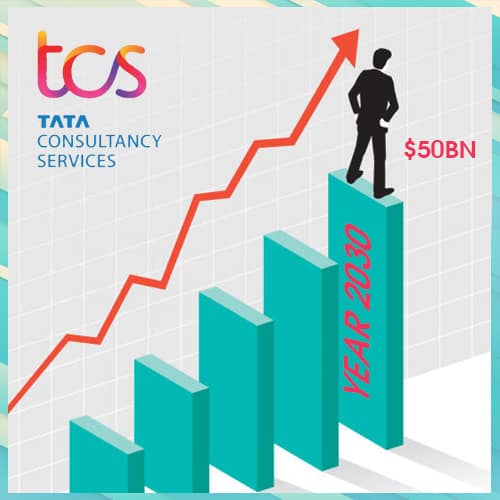 tcs

TATA
CONSULTANCY
SERVICES

$50BN

YEAR 2030