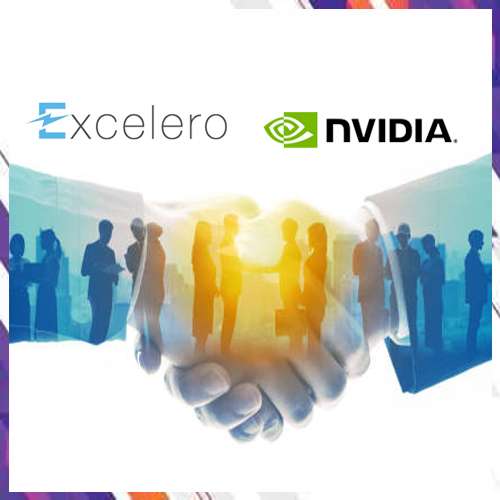 Excelero NVIDIA.